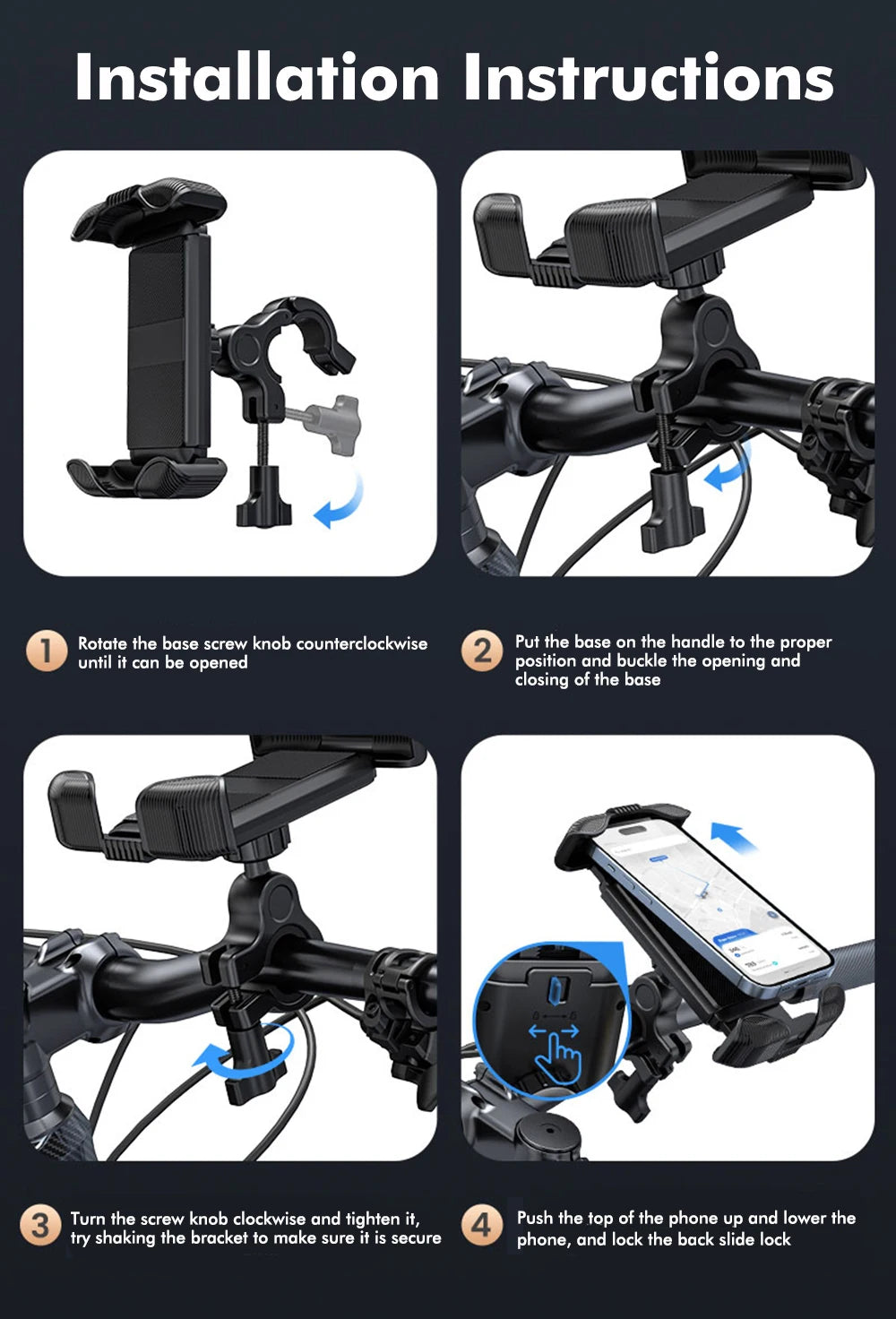 Installation Instructions

1 Rotate the base screw knob counterclockwise until it can be opened

2 Put the base on the handle to the proper position and buckle the opening and closing of the base

3 Turn the screw knob clockwise and tighten it, try shaking the bracket to make sure it is secure

4 Push the top of the phone up and lower the phone, and lock the back slide lock